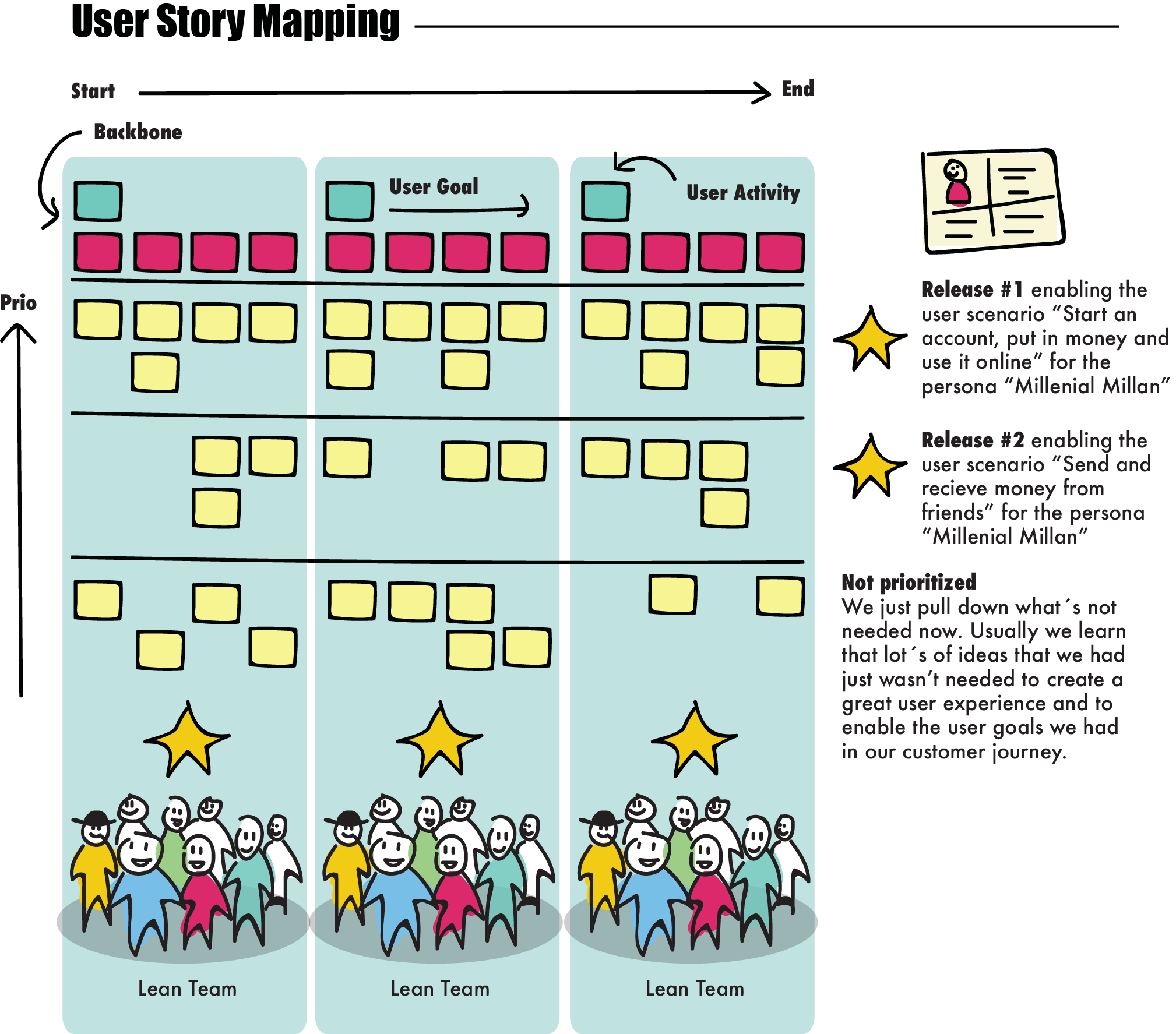 User Story Mapping

Start End

Backbone

User Goal

User Activity

Prio

Release #1 enabling the user scenario “Start an account, put in money and use it online” for the persona “Millenial Millan”

Release #2 enabling the user scenario “Send and recieve money from friends” for the persona “Millenial Millan”

Not prioritized
We just pull down what´s not needed now. Usually we learn that lot´s of ideas that we had just wasn’t needed to create a great user experience and to enable the user goals we had in our customer journey.

Lean Team

Lean Team

Lean Team